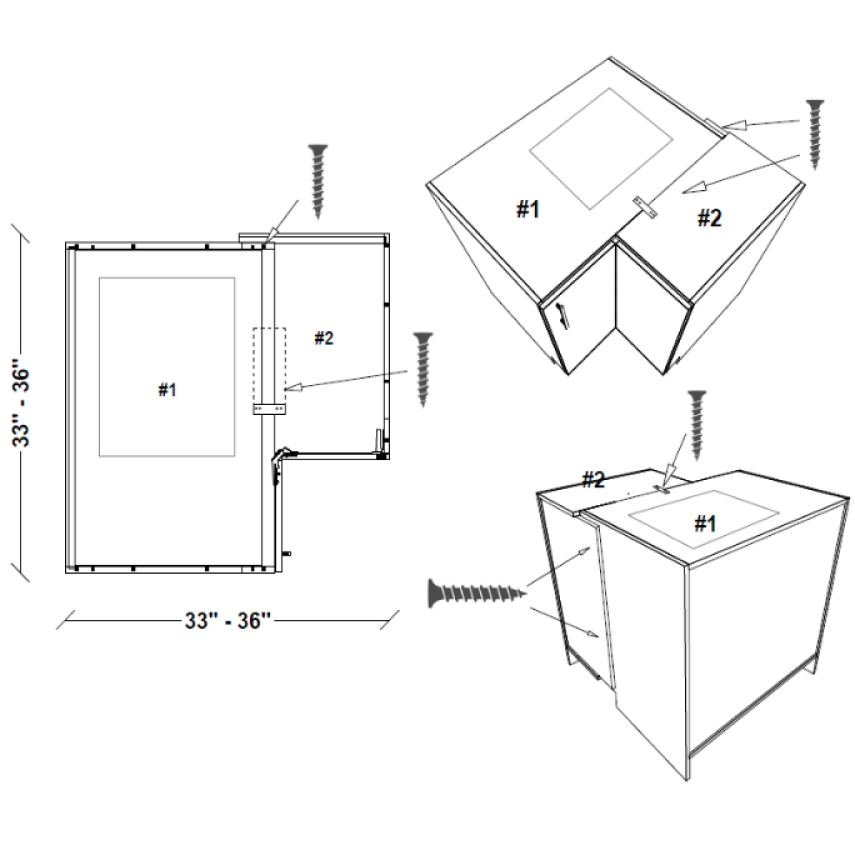 33" - 36"

#1

#2

33" - 36"

#1

#2

#2

#1